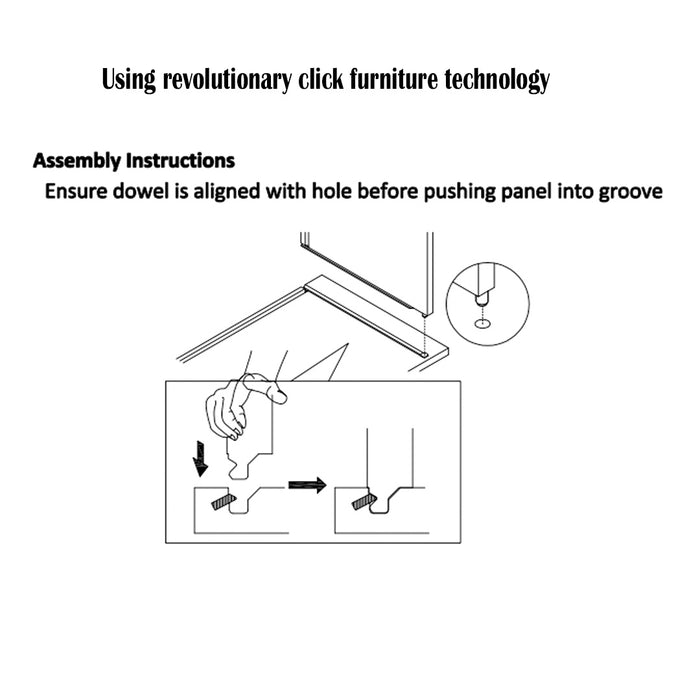 Using revolutionary click furniture technology

Assembly Instructions

Ensure dowel is aligned with hole before pushing panel into groove