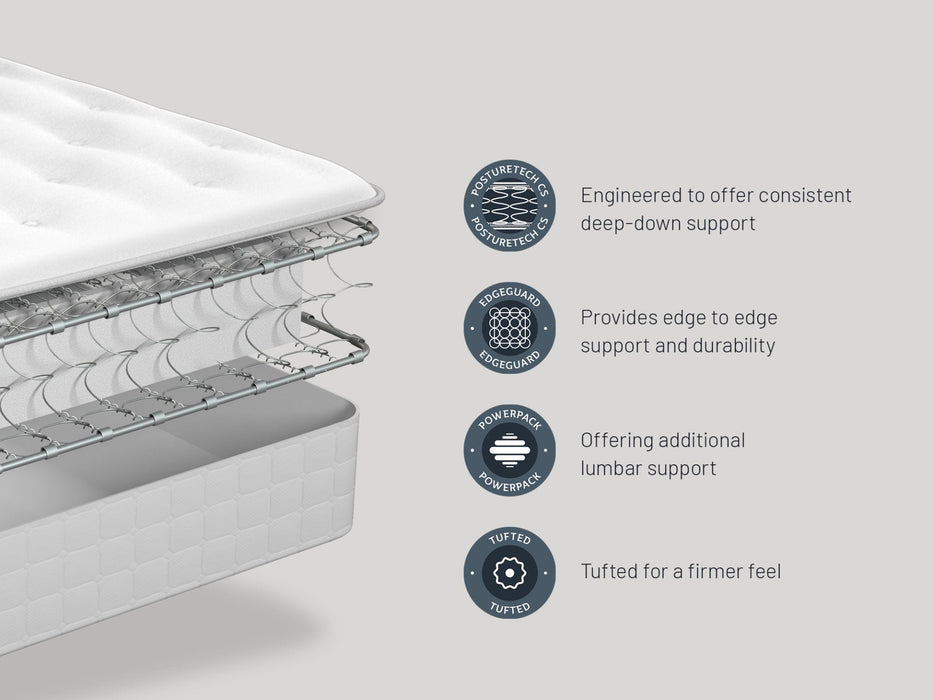 POSTURETECH CS
POSTURETECH CS
Engineered to offer consistent deep-down support

EDGEGUARD
EDGEGUARD
Provides edge to edge support and durability

POWERPACK
POWERPACK
Offering additional lumbar support

TUFTED
TUFTED
Tufted for a firmer feel